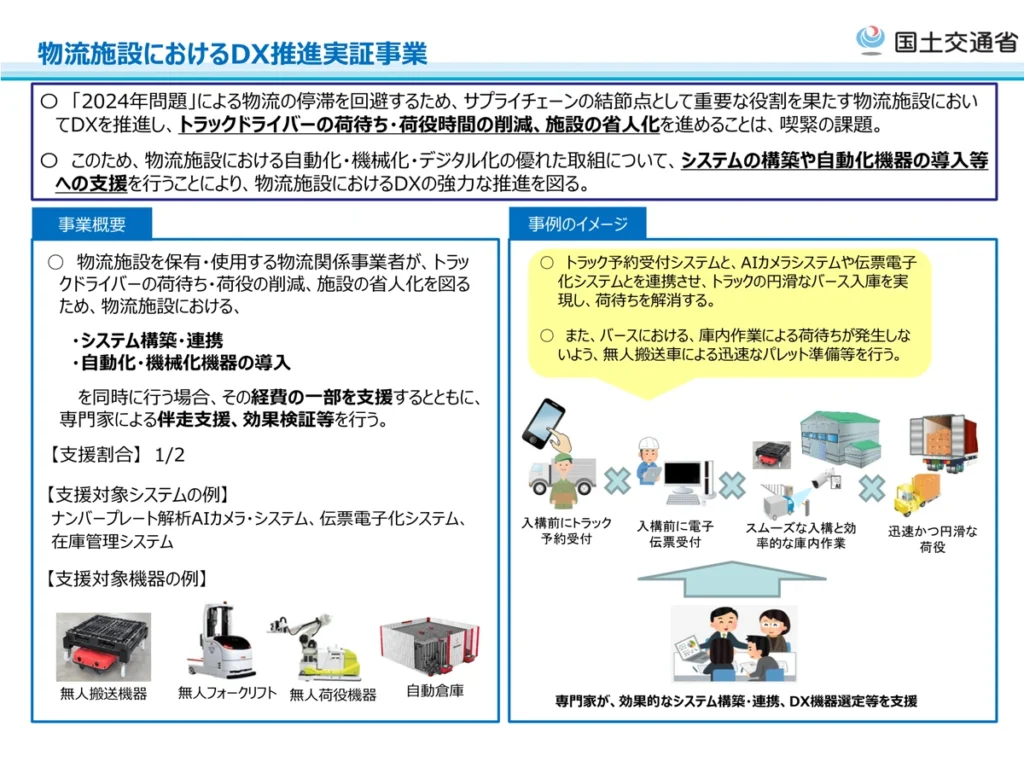 物流施設におけるDX推進実証事業

国土交通省

○ 「2024年問題」による物流の停滞を回避するため、サプライチェーンの結節点として重要な役割を果たす物流施設においてDXを推進し、トラックドライバーの荷待ち・荷役時間の削減、施設の省人化を進めることは、喫緊の課題。

○ このため、物流施設における自動化・機械化・デジタル化の優れた取組について、システムの構築や自動化機器の導入等への支援を行うことにより、物流施設におけるDXの強力な推進を図る。

事業概要

○ 物流施設を保有・使用する物流関係事業者が、トラックドライバーの荷待ち・荷役の削減、施設の省人化を図るため、物流施設における、

・システム構築・連携
・自動化・機械化機器の導入

を同時に行う場合、その経費の一部を支援するとともに、専門家による伴走支援、効果検証等を行う。

【支援割合】 1/2

【支援対象システムの例】
ナンバープレート解析AIカメラ・システム、伝票電子化システム、在庫管理システム

【支援対象機器の例】

無人搬送機器　無人フォークリフト　無人荷役機器　自動倉庫

事例のイメージ

○ トラック予約受付システムと、AIカメラシステムや伝票電子化システムとを連携させ、トラックの円滑なバース入庫を実現し、荷待ちを解消する。

○ また、バースにおける、庫内作業による荷待ちが発生しないよう、無人搬送車による迅速なパレット準備等を行う。

入構前にトラック予約受付　入構前に電子伝票受付　スムーズな入構と効率的な庫内作業　迅速かつ円滑な荷役

専門家が、効果的なシステム構築・連携、DX機器選定等を支援